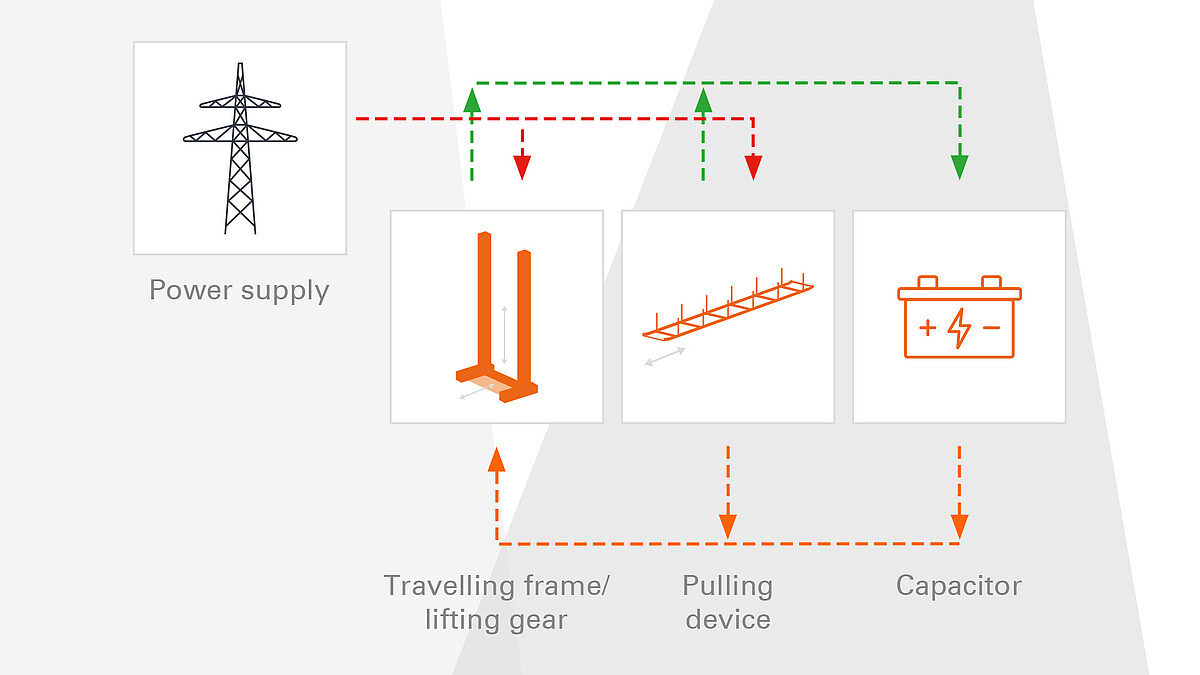 Power supply

Travelling frame/ lifting gear

Pulling device

Capacitor